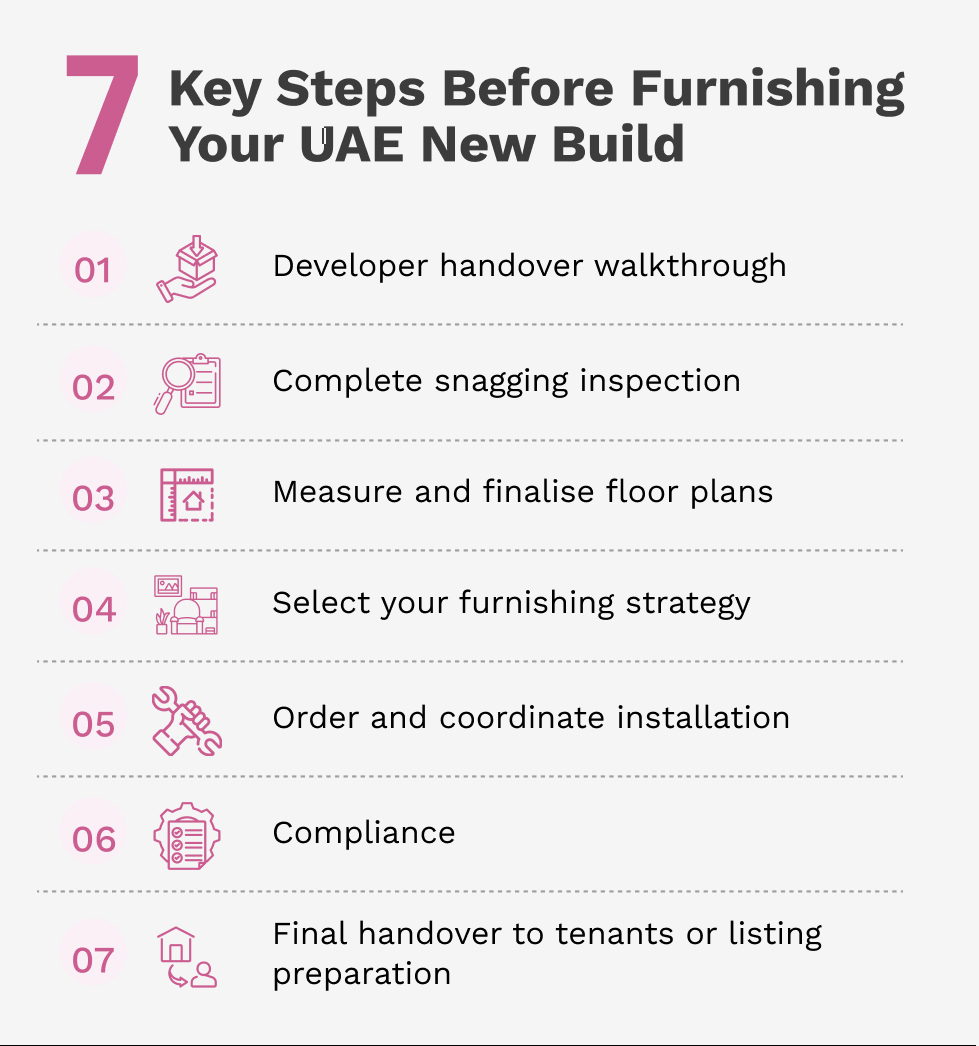 7 Key Steps Before Furnishing Your UAE New Build

01 Developer handover walkthrough

02 Complete snagging inspection

03 Measure and finalise floor plans

04 Select your furnishing strategy

05 Order and coordinate installation

06 Compliance

07 Final handover to tenants or listing preparation